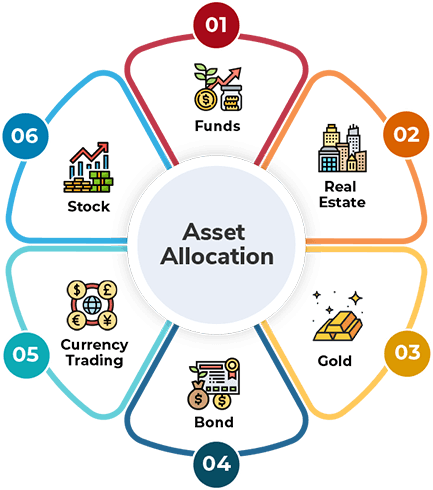 Asset Allocation

01
Funds

02
Real Estate

03
Gold

04
Bond

05
Currency Trading

06
Stock